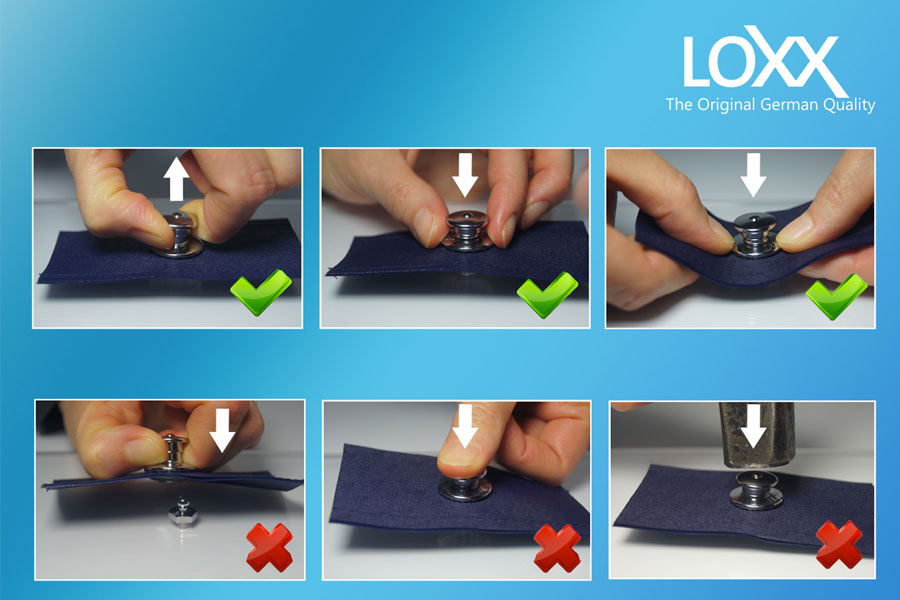 LOXX
The Original German Quality