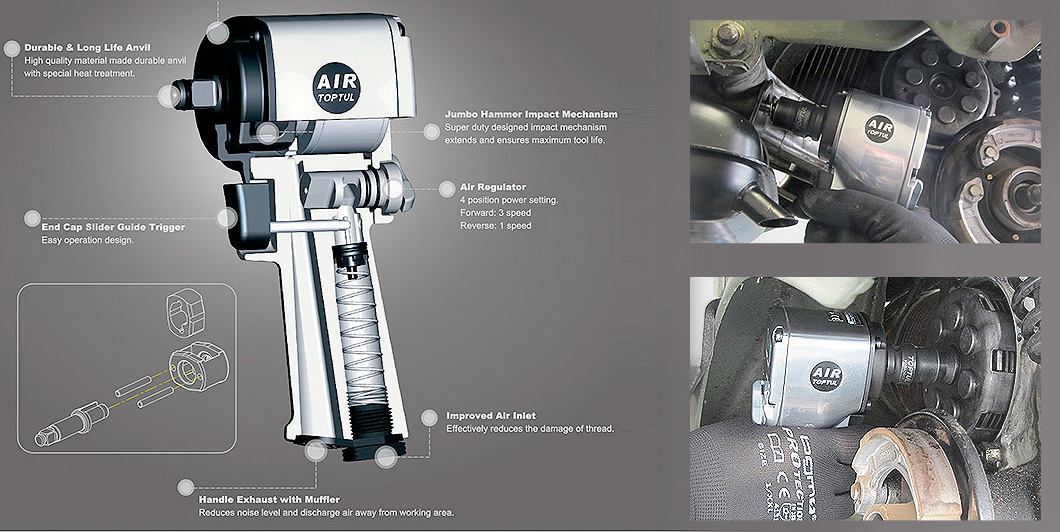 Durable & Long Life Anvil
High quality material made durable anvil with special heat treatment.

AIR
TOPTUL

Jumbo Hammer Impact Mechanism
Super duty designed impact mechanism extends and ensures maximum tool life.

Air Regulator
4 position power setting.
Forward: 3 speed
Reverse: 1 speed

End Cap Slider Guide Trigger
Easy operation design.

Improved Air Inlet
Effectively reduces the damage of thread.

Handle Exhaust with Muffler
Reduces noise level and discharge air away from working area.

AIR
TOPTUL

AIR
TOPTUL

PROTECTOR